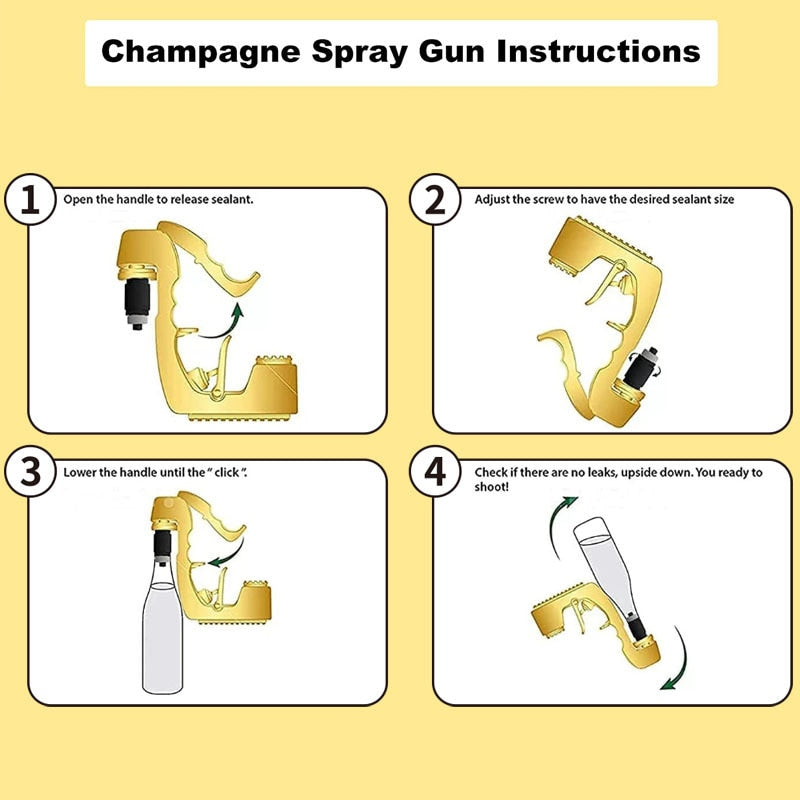 Champagne Spray Gun Instructions

1 Open the handle to release sealant.

2 Adjust the screw to have the desired sealant size

3 Lower the handle until the " click ".

4 Check if there are no leaks, upside down. You ready to shoot!