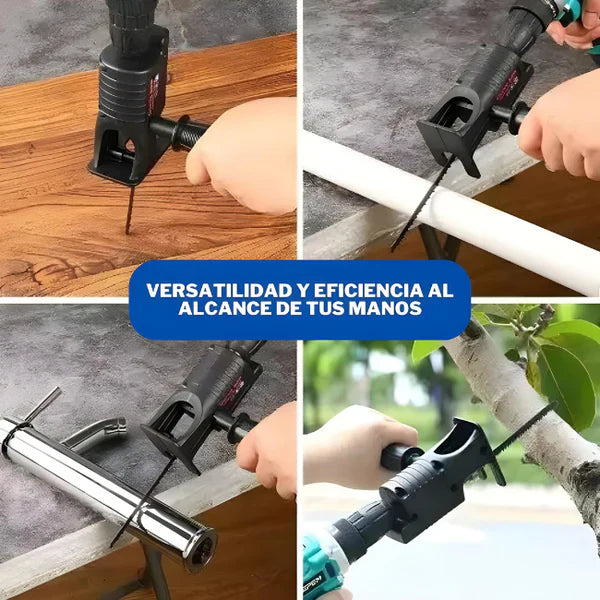 VERSATILIDAD Y EFICIENCIA AL ALCANCE DE TUS MANOS