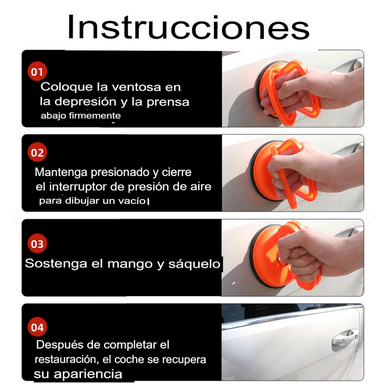 Instrucciones

01
Coloque la ventosa en la depresión y la prensa abajo firmemente

02
Mantenga presionado y cierre el interruptor de presión de aire para dibujar un vacío

03
Sostenga el mango y sáquelo

04
Después de completar el restauración, el coche se recupera su apariencia