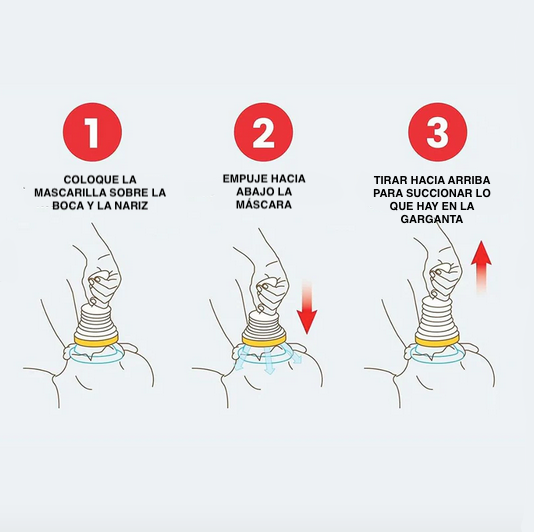 1

COLOQUE LA MASCARILLA SOBRE LA BOCA Y LA NARIZ

2

EMPUJE HACIA ABAJO LA MÁSCARA

3

TIRAR HACIA ARRIBA PARA SUCCIONAR LO QUE HAY EN LA GARGANTA