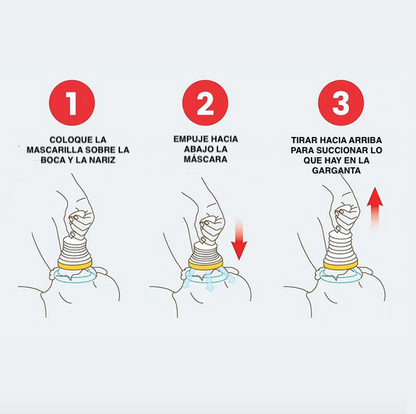 1

COLOQUE LA MASCARILLA SOBRE LA BOCA Y LA NARIZ

2

EMPUJE HACIA ABAJO LA MÁSCARA

3

TIRAR HACIA ARRIBA PARA SUCCIONAR LO QUE HAY EN LA GARGANTA