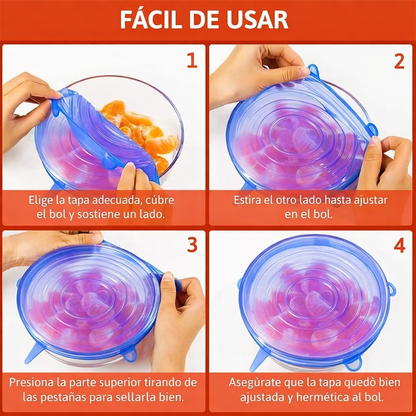 FÁCIL DE USAR

1

Elige la tapa adecuada, cúbre el bol y sostiene un lado.

2

Estira el otro lado hasta ajustar en el bol.

3

Presiona la parte superior tirando de las pestañas para sellarla bien.

4

Asegùrate que la tapa quedò bien ajustada y hermética al bol.