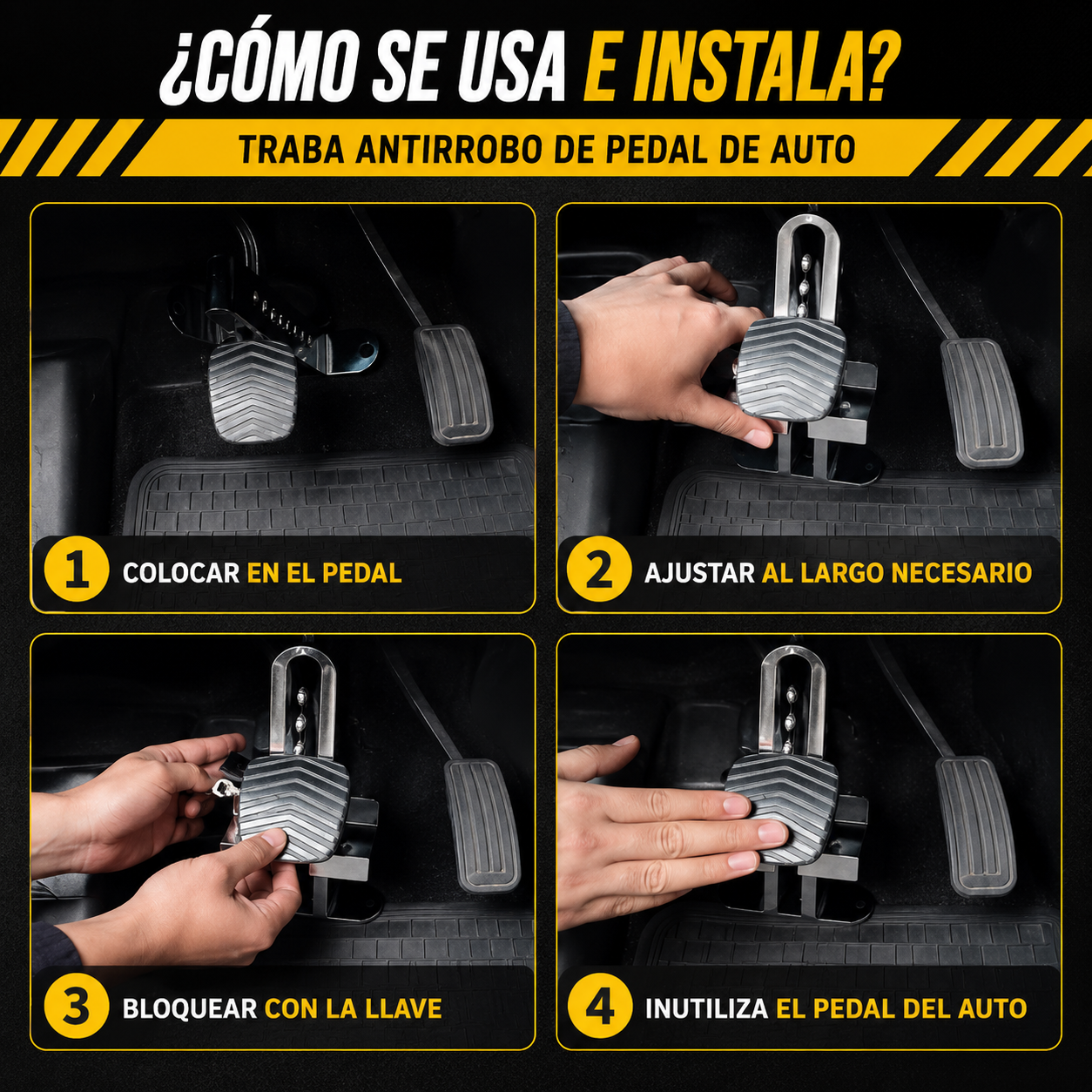 ¿CÓMO SE USA E INSTALA?

TRABA ANTIRROBO DE PEDAL DE AUTO

1 COLOCAR EN EL PEDAL

2 AJUSTAR AL LARGO NECESARIO

3 BLOQUEAR CON LA LLAVE

4 INUTILIZA EL PEDAL DEL AUTO