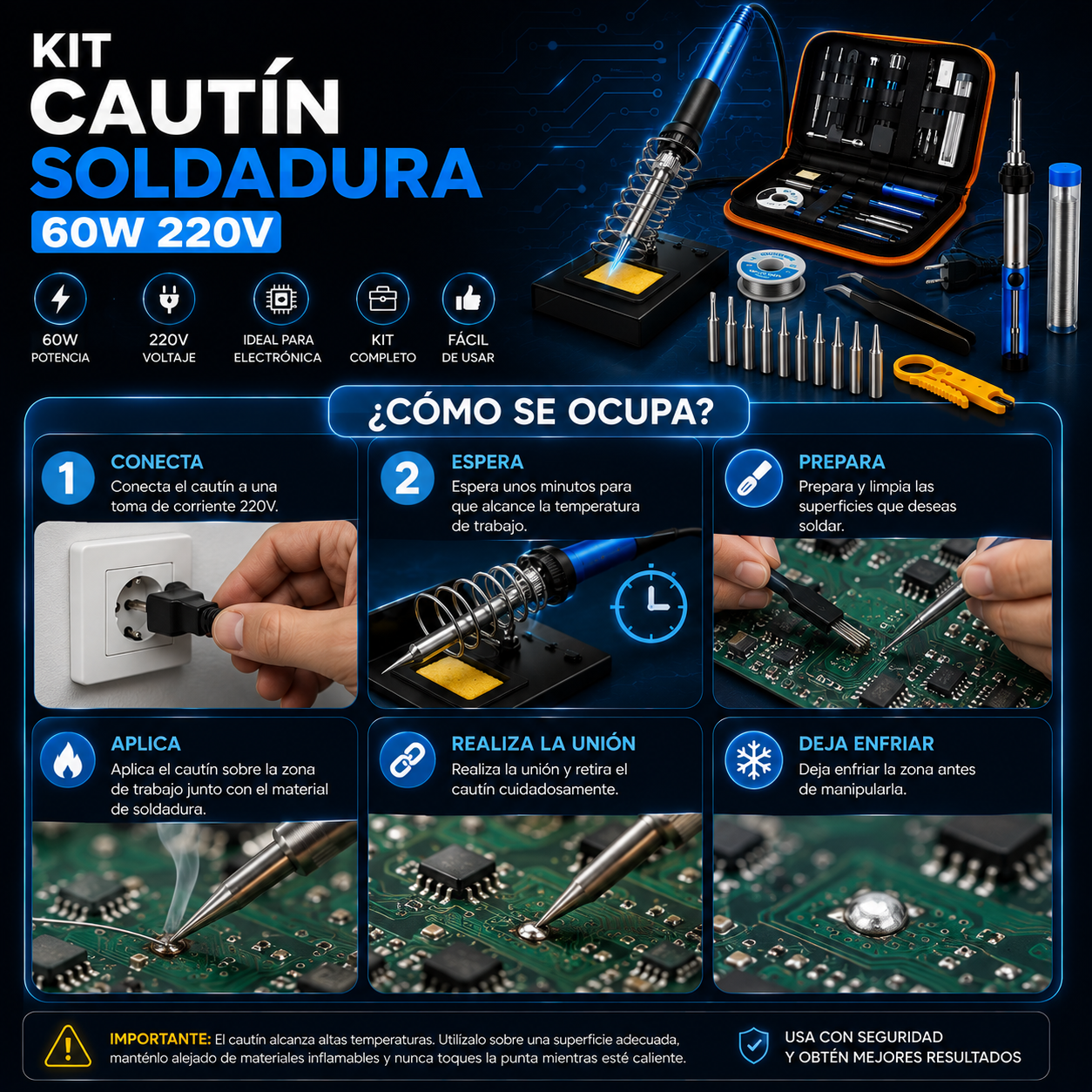 KIT
CAUTÍN
SOLDADURA
60W 220V

60W
POTENCIA

220V
VOLTAJE

IDEAL PARA
ELECTRÓNICA

KIT
COMPLETO

FÁCIL
DE USAR

¿CÓMO SE OCUPA?

1
CONECTA
Conecta el cautín a una toma de corriente 220V.

2
ESPERA
Espera unos minutos para que alcance la temperatura de trabajo.

PREPARA
Prepara y limpia las superficies que deseas soldar.

APLICA
Aplica el cautín sobre la zona de trabajo junto con el material de soldadura.

REALIZA LA UNIÓN
Realiza la unión y retira el cautín cuidadosamente.

DEJA ENFRIAR
Deja enfriar la zona antes de manipularla.

IMPORTANTE: El cautín alcanza altas temperaturas. Utilízalo sobre una superficie adecuada, manténlo alejado de materiales inflamables y nunca toques la punta mientras esté caliente.

USA CON SEGURIDAD
Y OBTÉN MEJORES RESULTADOS