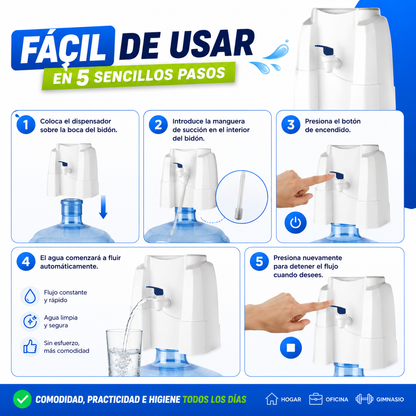 FÁCIL DE USAR
EN 5 SENCILLOS PASOS

1 Coloca el dispensador sobre la boca del bidón.

2 Introduce la manguera de succión en el interior del bidón.

3 Presiona el botón de encendido.

4 El agua comenzará a fluir automáticamente.

Flujo constante y rápido

Agua limpia y segura

Sin esfuerzo, más comodidad

5 Presiona nuevamente para detener el flujo cuando desees.

COMODIDAD, PRACTICIDAD E HIGIENE TODOS LOS DÍAS

HOGAR OFICINA GIMNASIO