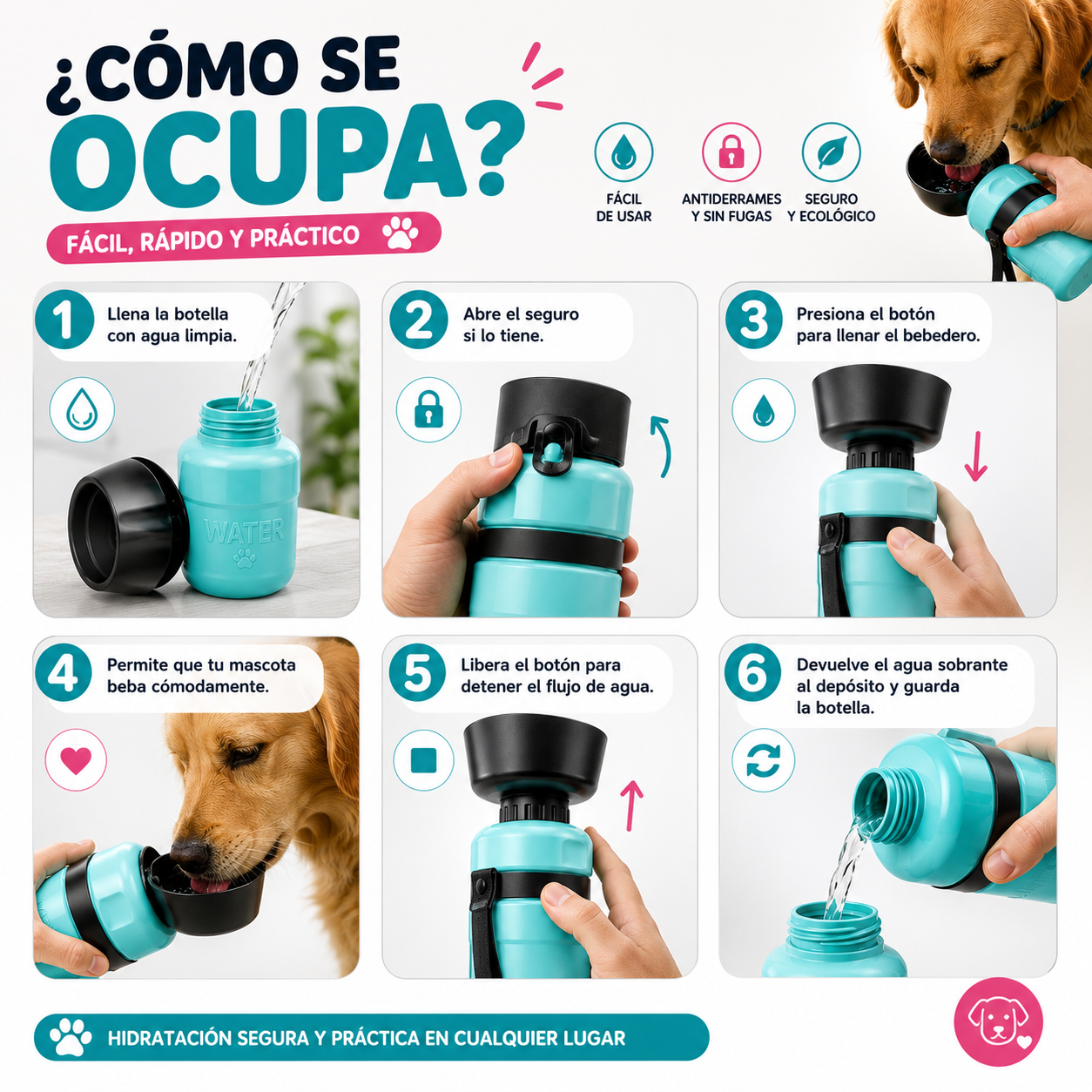 ¿CÓMO SE OCUPA?

FÁCIL, RÁPIDO Y PRÁCTICO

FÁCIL DE USAR

ANTIDERRAMES Y SIN FUGAS

SEGURO Y ECOLÓGICO

1 Llena la botella con agua limpia.

WATER

2 Abre el seguro si lo tiene.

3 Presiona el botón para llenar el bebedero.

4 Permite que tu mascota beba cómodamente.

5 Libera el botón para detener el flujo de agua.

6 Devuelve el agua sobrante al depósito y guarda la botella.

HIDRATACIÓN SEGURA Y PRÁCTICA EN CUALQUIER LUGAR