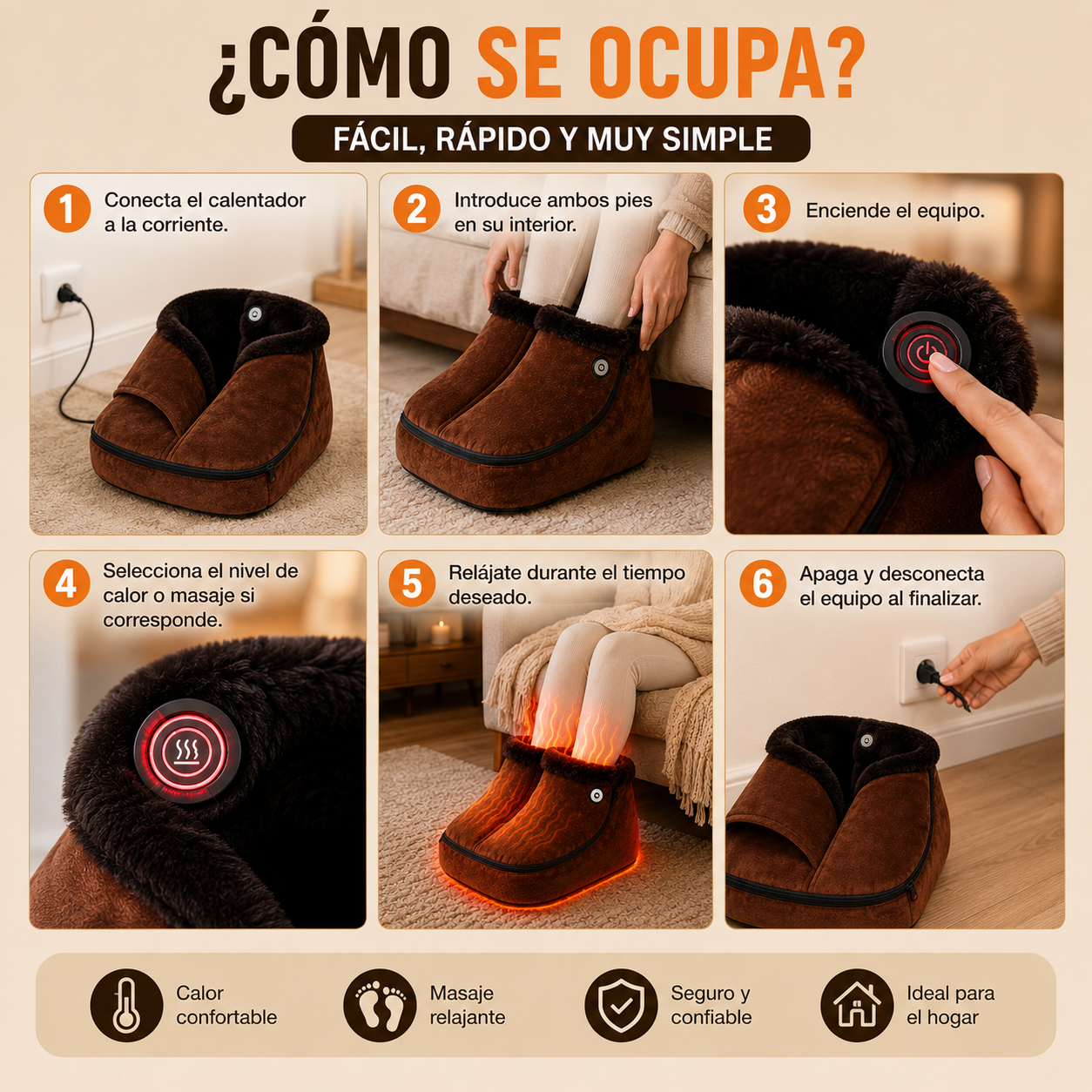 ¿CÓMO SE OCUPA?

FÁCIL, RÁPIDO Y MUY SIMPLE

1 Conecta el calentador a la corriente.

2 Introduce ambos pies en su interior.

3 Enciende el equipo.

4 Selecciona el nivel de calor o masaje si corresponde.

5 Relájate durante el tiempo deseado.

6 Apaga y desconecta el equipo al finalizar.

Calor confortable

Masaje relajante

Seguro y confiable

Ideal para el hogar