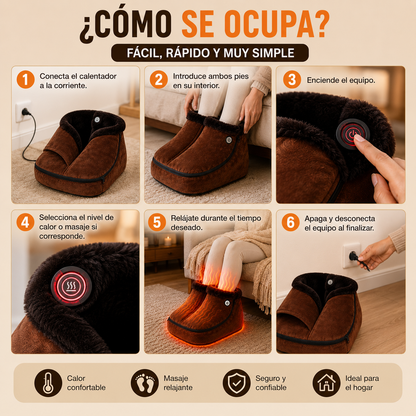 ¿CÓMO SE OCUPA?

FÁCIL, RÁPIDO Y MUY SIMPLE

1 Conecta el calentador a la corriente.

2 Introduce ambos pies en su interior.

3 Enciende el equipo.

4 Selecciona el nivel de calor o masaje si corresponde.

5 Relájate durante el tiempo deseado.

6 Apaga y desconecta el equipo al finalizar.

Calor confortable

Masaje relajante

Seguro y confiable

Ideal para el hogar