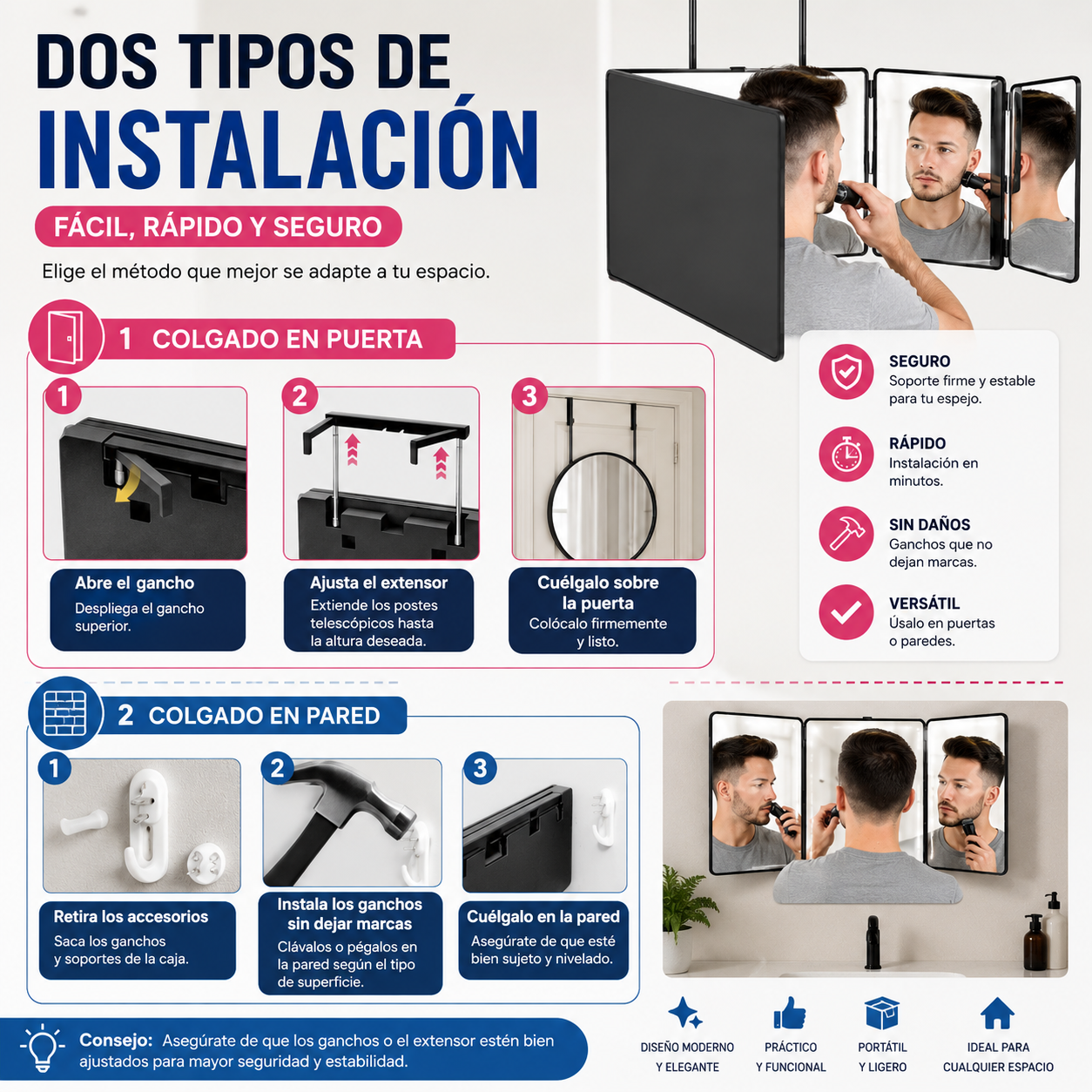 DOS TIPOS DE INSTALACIÓN

FÁCIL, RÁPIDO Y SEGURO

Elige el método que mejor se adapte a tu espacio.

1 COLGADO EN PUERTA

1
Abre el gancho
Despliega el gancho superior.

2
Ajusta el extensor
Extiende los postes telescópicos hasta la altura deseada.

3
Cuélgalo sobre la puerta
Colócalo firmemente y listo.

SEGURO
Soporte firme y estable para tu espejo.

RÁPIDO
Instalación en minutos.

SIN DAÑOS
Ganchos que no dejan marcas.

VERSÁTIL
Úsalo en puertas o paredes.

2 COLGADO EN PARED

1
Retira los accesorios
Saca los ganchos y soportes de la caja.

2
Instala los ganchos sin dejar marcas
Clávalos o pégalos en la pared según el tipo de superficie.

3
Cuélgalo en la pared
Asegúrate de que esté bien sujeto y nivelado.

Consejo: Asegúrate de que los ganchos o el extensor estén bien ajustados para mayor seguridad y estabilidad.

DISEÑO MODERNO Y ELEGANTE

PRÁCTICO Y FUNCIONAL

PORTÁTIL Y LIGERO

IDEAL PARA CUALQUIER ESPACIO