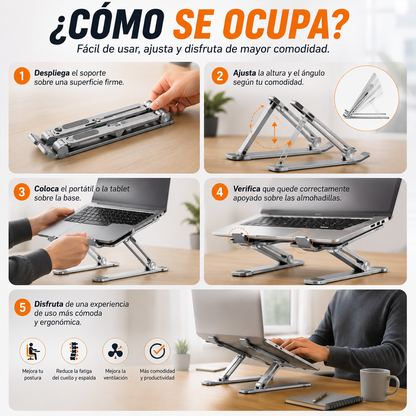 ¿CÓMO SE OCUPA?

Fácil de usar, ajusta y disfruta de mayor comodidad.

1 Despliega el soporte sobre una superficie firme.

2 Ajusta la altura y el ángulo según tu comodidad.

3 Coloca el portátil o la tablet sobre la base.

4 Verifica que quede correctamente apoyado sobre las almohadillas.

5 Disfruta de una experiencia de uso más cómoda y ergonómica.

Mejora tu postura

Reduce la fatiga del cuello y espalda

Mejora la ventilación

Más comodidad y productividad