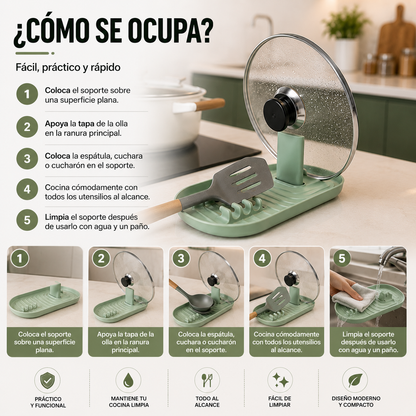 ¿CÓMO SE OCUPA?

Fácil, práctico y rápido

1 Coloca el soporte sobre una superficie plana.

2 Apoya la tapa de la olla en la ranura principal.

3 Coloca la espátula, cuchara o cucharón en el soporte.

4 Cocina cómodamente con todos los utensilios al alcance.

5 Limpia el soporte después de usarlo con agua y un paño.

1 Coloca el soporte sobre una superficie plana.

2 Apoya la tapa de la olla en la ranura principal.

3 Coloca la espátula, cuchara o cucharón en el soporte.

4 Cocina cómodamente con todos los utensilios al alcance.

5 Limpia el soporte después de usarlo con agua y un paño.

PRÁCTICO Y FUNCIONAL

MANTIENE TU COCINA LIMPIA

TODO AL ALCANCE

FÁCIL DE LIMPIAR

DISEÑO MODERNO Y COMPACTO