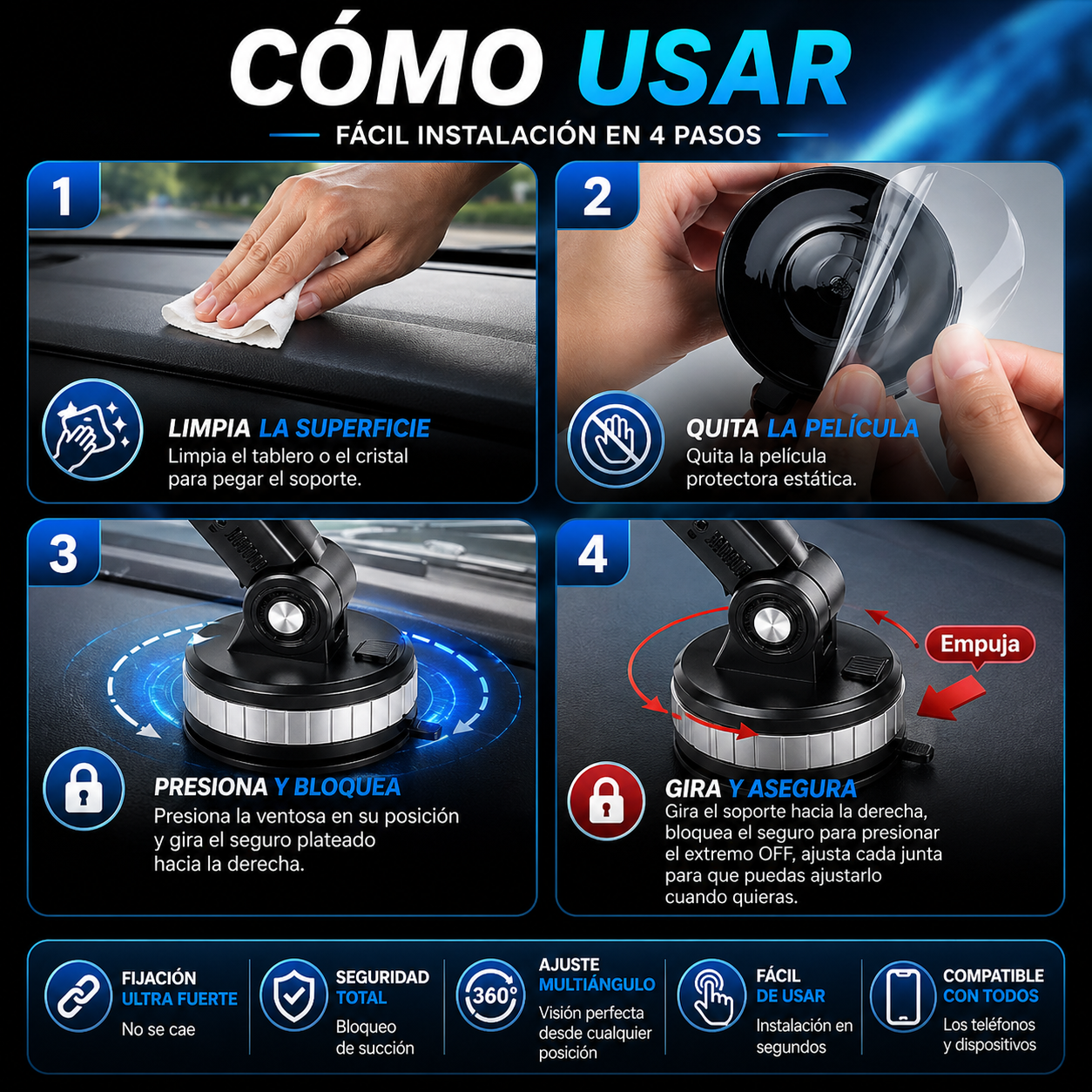 CÓMO USAR

FÁCIL INSTALACIÓN EN 4 PASOS

1

LIMPIA LA SUPERFICIE
Limpia el tablero o el cristal para pegar el soporte.

2

QUITA LA PELÍCULA
Quita la película protectora estática.

3

PRESIONA Y BLOQUEA
Presiona la ventosa en su posición y gira el seguro plateado hacia la derecha.

4

Empuja

GIRA Y ASEGURA
Gira el soporte hacia la derecha, bloquea el seguro para presionar el extremo OFF, ajusta cada junta para que puedas ajustarlo cuando quieras.

FIJACIÓN ULTRA FUERTE
No se cae

SEGURIDAD TOTAL
Bloqueo de succión

360°
AJUSTE MULTIÁNGULO
Visión perfecta desde cualquier posición

FÁCIL DE USAR
Instalación en segundos

COMPATIBLE CON TODOS
Los teléfonos y dispositivos