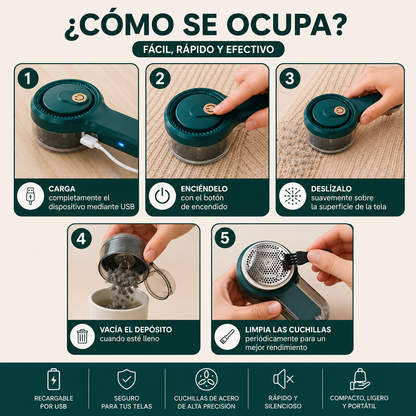 ¿CÓMO SE OCUPA?

FÁCIL, RÁPIDO Y EFECTIVO

1

CARGA
completamente el dispositivo mediante USB

2

ENCIÉNDELO
con el botón de encendido

3

DESLÍZALO
suavemente sobre la superficie de la tela

4

VACÍA EL DEPÓSITO
cuando esté lleno

5

LIMPIA LAS CUCHILLAS
periódicamente para un mejor rendimiento

RECARGABLE POR USB

SEGURO PARA TUS TELAS

CUCHILLAS DE ACERO DE ALTA PRECISIÓN

RÁPIDO Y SILENCIOSO

COMPACTO, LIGERO Y PORTÁTIL