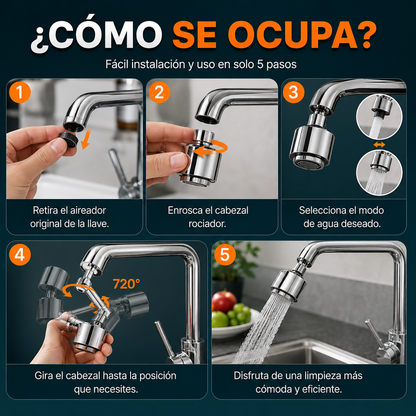 ¿CÓMO SE OCUPA?

Fácil instalación y uso en solo 5 pasos

1

Retira el aireador original de la llave.

2

Enrosca el cabezal rociador.

3

Selecciona el modo de agua deseado.

4

720°

Gira el cabezal hasta la posición que necesites.

5

Disfruta de una limpieza más cómoda y eficiente.