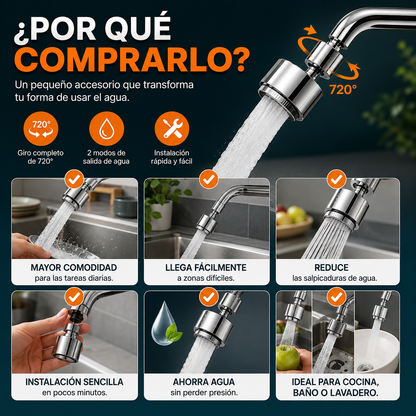 ¿POR QUÉ COMPRARLO?

Un pequeño accesorio que transforma tu forma de usar el agua.

720°

720°

Giro completo de 720°

2 modos de salida de agua

Instalación rápida y fácil

MAYOR COMODIDAD
para las tareas diarias.

LLEGA FÁCILMENTE
a zonas difíciles.

REDUCE
las salpicaduras de agua.

INSTALACIÓN SENCILLA
en pocos minutos.

AHORRA AGUA
sin perder presión.

IDEAL PARA COCINA, BAÑO O LAVADERO.