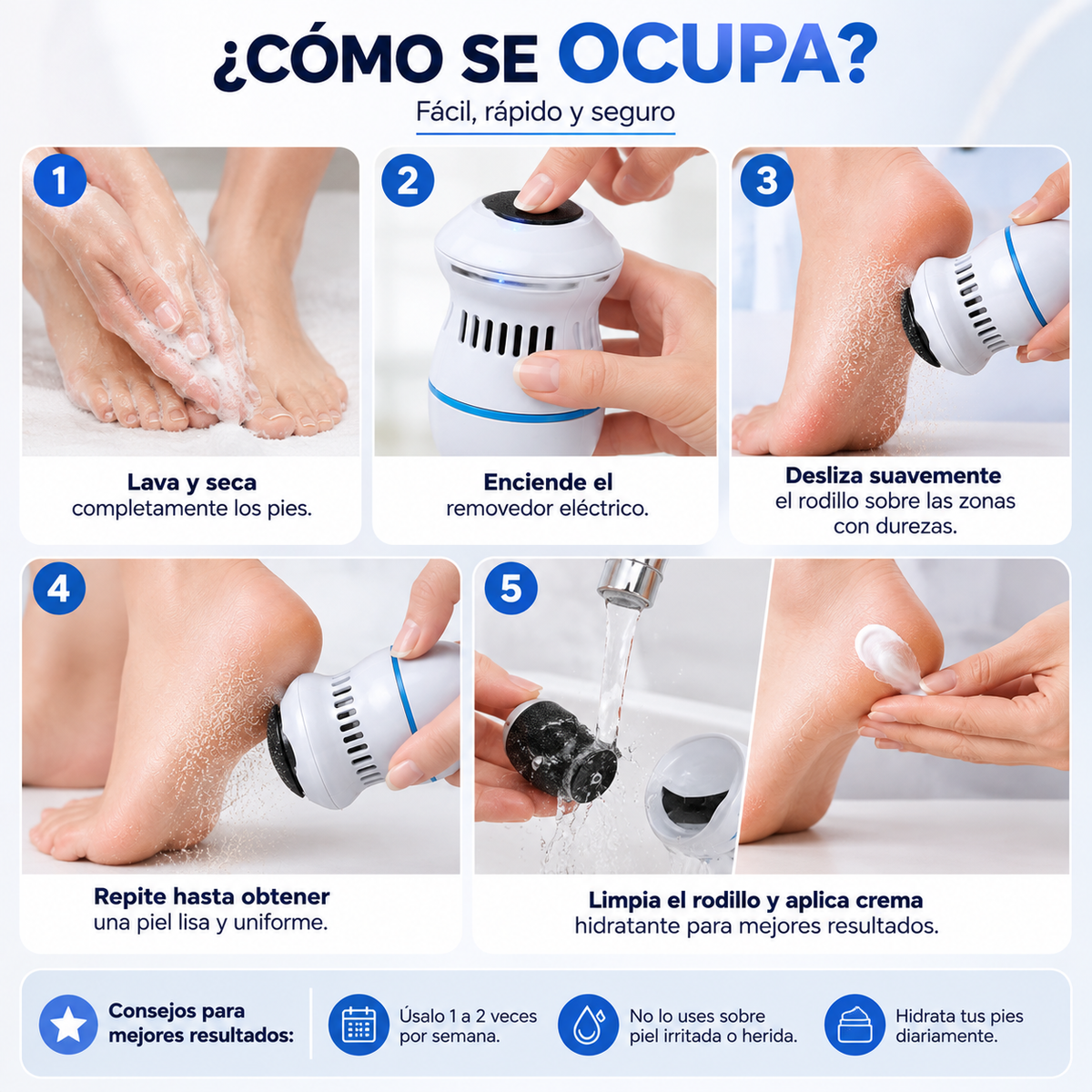 ¿CÓMO SE OCUPA?

Fácil, rápido y seguro

1

Lava y seca completamente los pies.

2

Enciende el removedor eléctrico.

3

Desliza suavemente el rodillo sobre las zonas con durezas.

4

Repite hasta obtener una piel lisa y uniforme.

5

Limpia el rodillo y aplica crema hidratante para mejores resultados.

Consejos para mejores resultados:

Úsalo 1 a 2 veces por semana.

No lo uses sobre piel irritada o herida.

Hidrata tus pies diariamente.