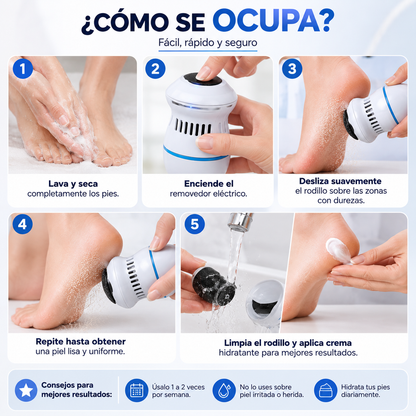 ¿CÓMO SE OCUPA?

Fácil, rápido y seguro

1

Lava y seca completamente los pies.

2

Enciende el removedor eléctrico.

3

Desliza suavemente el rodillo sobre las zonas con durezas.

4

Repite hasta obtener una piel lisa y uniforme.

5

Limpia el rodillo y aplica crema hidratante para mejores resultados.

Consejos para mejores resultados:

Úsalo 1 a 2 veces por semana.

No lo uses sobre piel irritada o herida.

Hidrata tus pies diariamente.