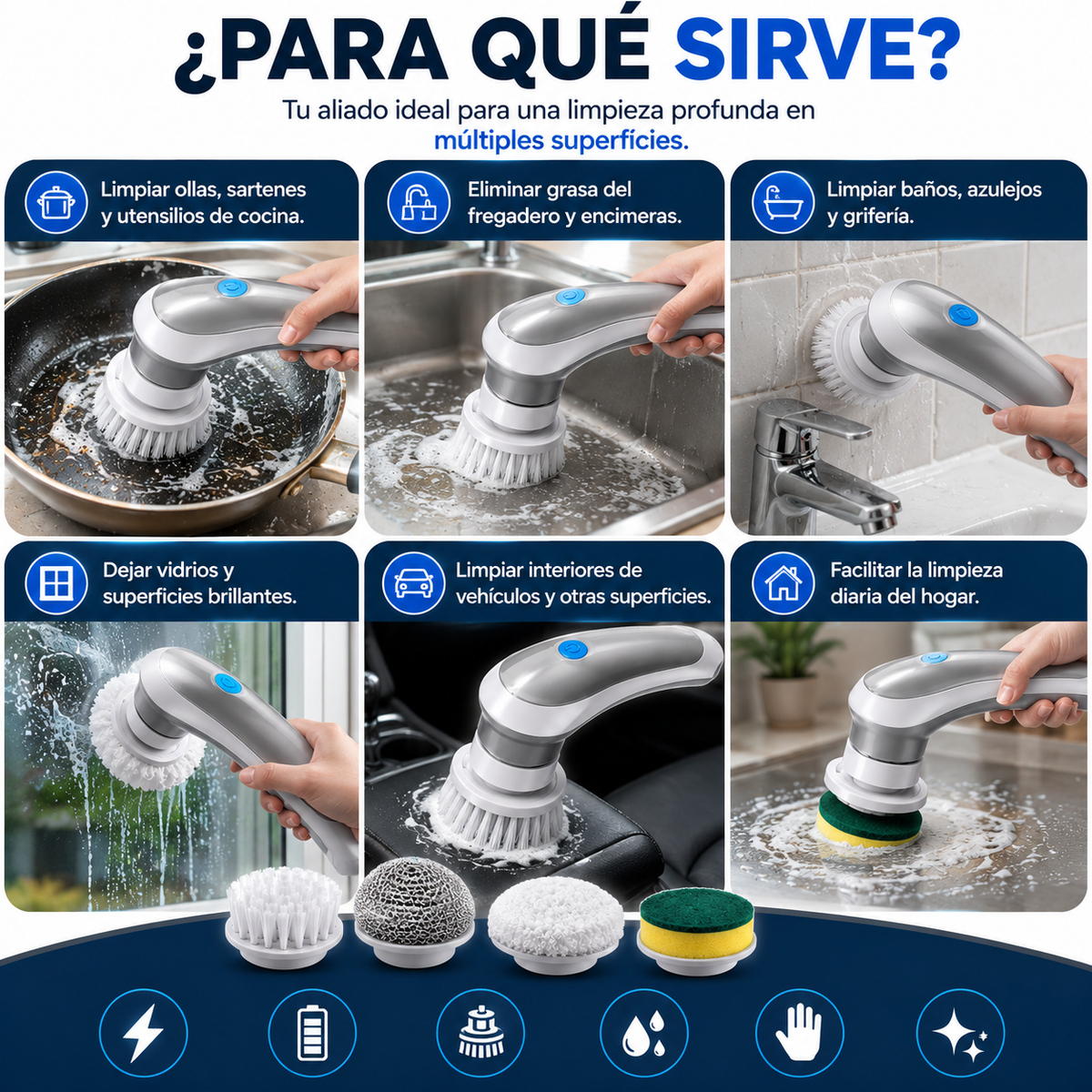 ¿PARA QUÉ SIRVE?

Tu aliado ideal para una limpieza profunda en múltiples superficies.

Limpiar ollas, sartenes y utensilios de cocina.

Eliminar grasa del fregadero y encimeras.

Limpiar baños, azulejos y grifería.

Dejar vidrios y superficies brillantes.

Limpiar interiores de vehículos y otras superficies.

Facilitar la limpieza diaria del hogar.